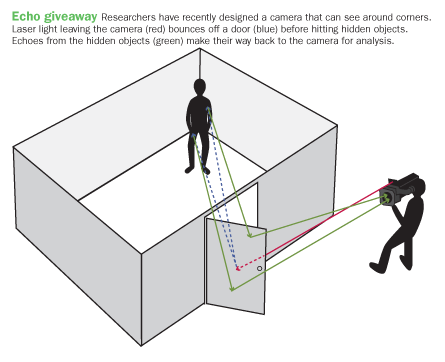 Echo giveaway Researchers have recently designed a camera that can see around corners. Laser light leaving the camera (red) bounces off a door (blue) before hitting hidden objects. Echoes from the hidden objects (green) make their way back to the camera for analysis.