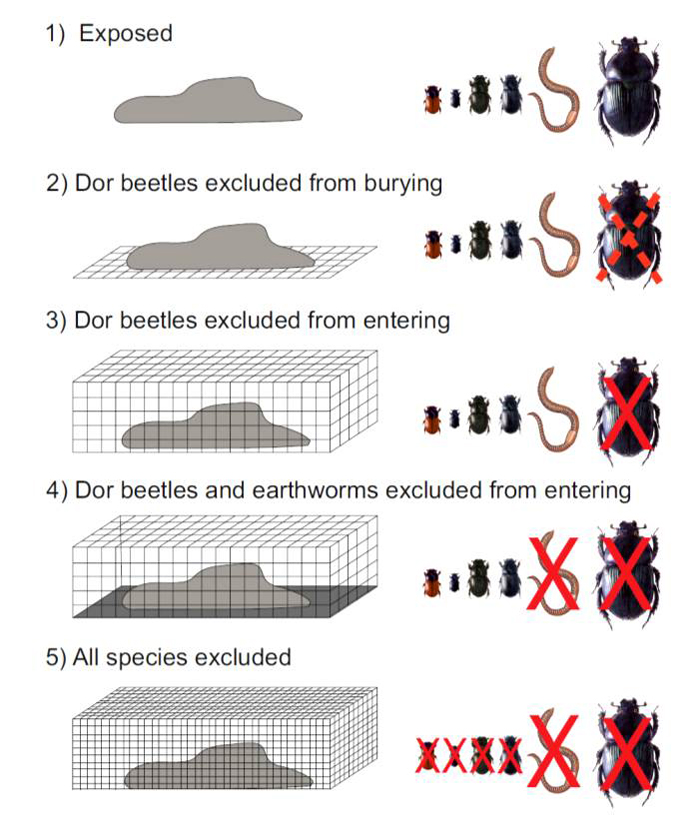 1) Exposed

2) Dor beetles excluded from burying

3) Dor beetles excluded from entering

4) Dor beetles and earthworms excluded from entering

5) All species excluded