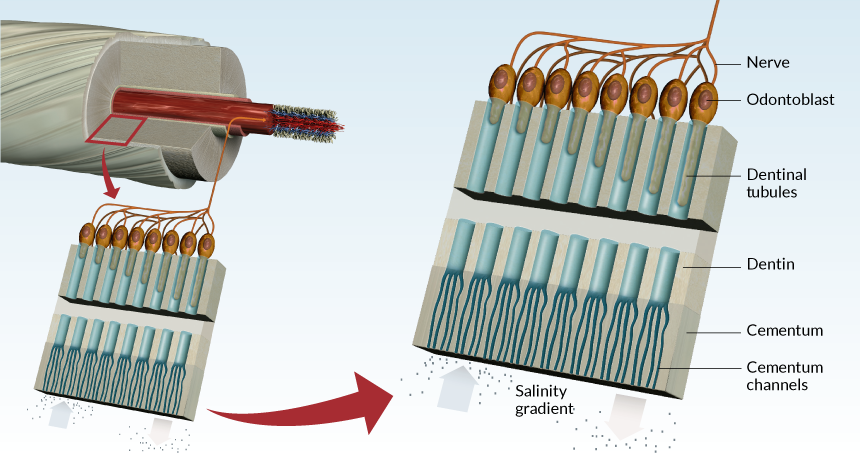 Nerve

Odontoblast

Dentinal tubules

Dentin

Cementum

Cementum channels

Salinity gradient