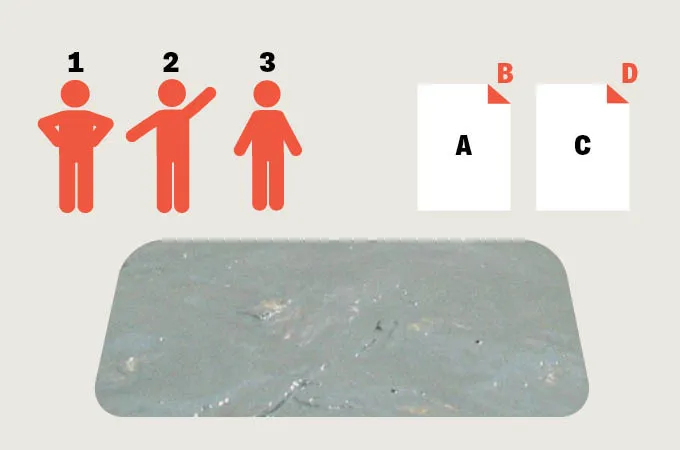 1
2
3

B
A

D
C